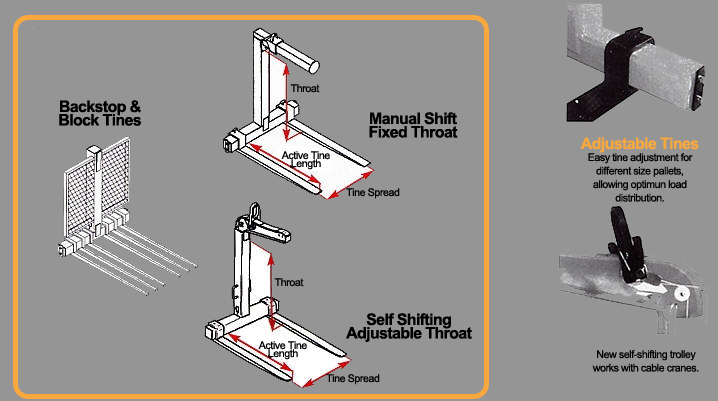 Backstop &
Block Tines

Throat

Manual Shift
Fixed Throat

Active Tine
Length

Tine Spread

Throat

Self Shifting
Adjustable Throat

Active Tine
Length

Tine Spread

Adjustable Tines
Easy tine adjustment for different size pallets, allowing optimun load distribution.

New self-shifting trolley works with cable cranes.