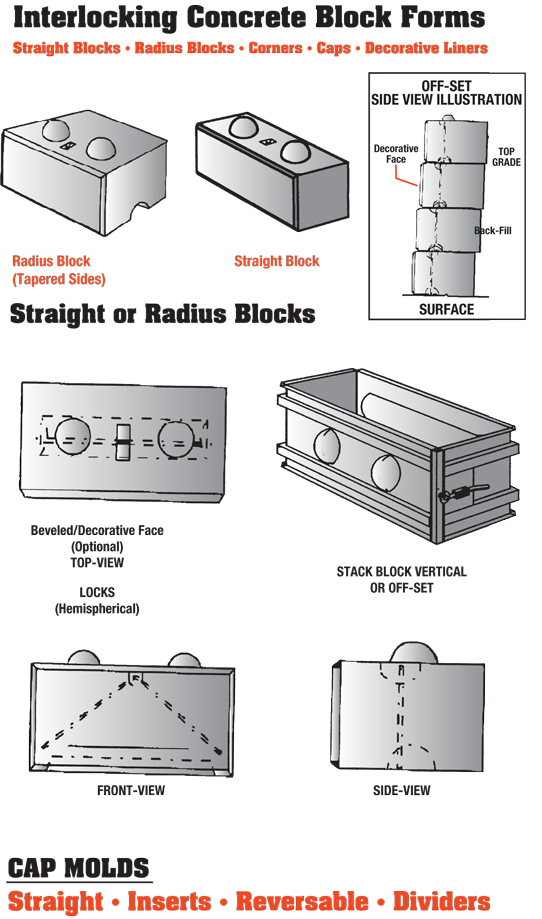 Interlocking Concrete Block Forms

Straight Blocks • Radius Blocks • Corners • Caps • Decorative Liners

OFF-SET
SIDE VIEW ILLUSTRATION

Decorative Face

TOP GRADE

Back-Fill

SURFACE

Radius Block
(Tapered Sides)

Straight Block

Straight or Radius Blocks

Beveled/Decorative Face
(Optional)
TOP-VIEW

LOCKS
(Hemispherical)

STACK BLOCK VERTICAL
OR OFF-SET

FRONT-VIEW

SIDE-VIEW

CAP MOLDS

Straight • Inserts • Reversable • Dividers